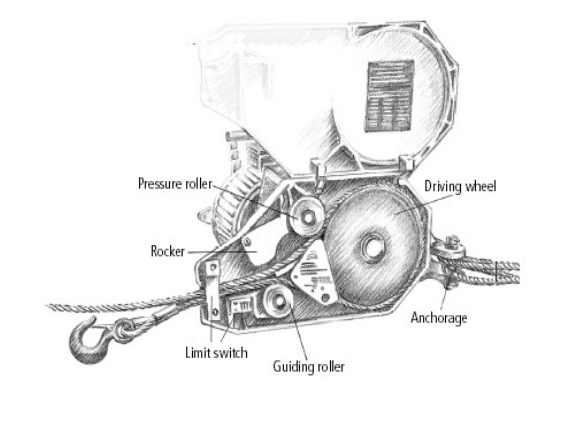 Pressure roller
Driving wheel
Rocker
Anchorage
Limit switch
Guiding roller